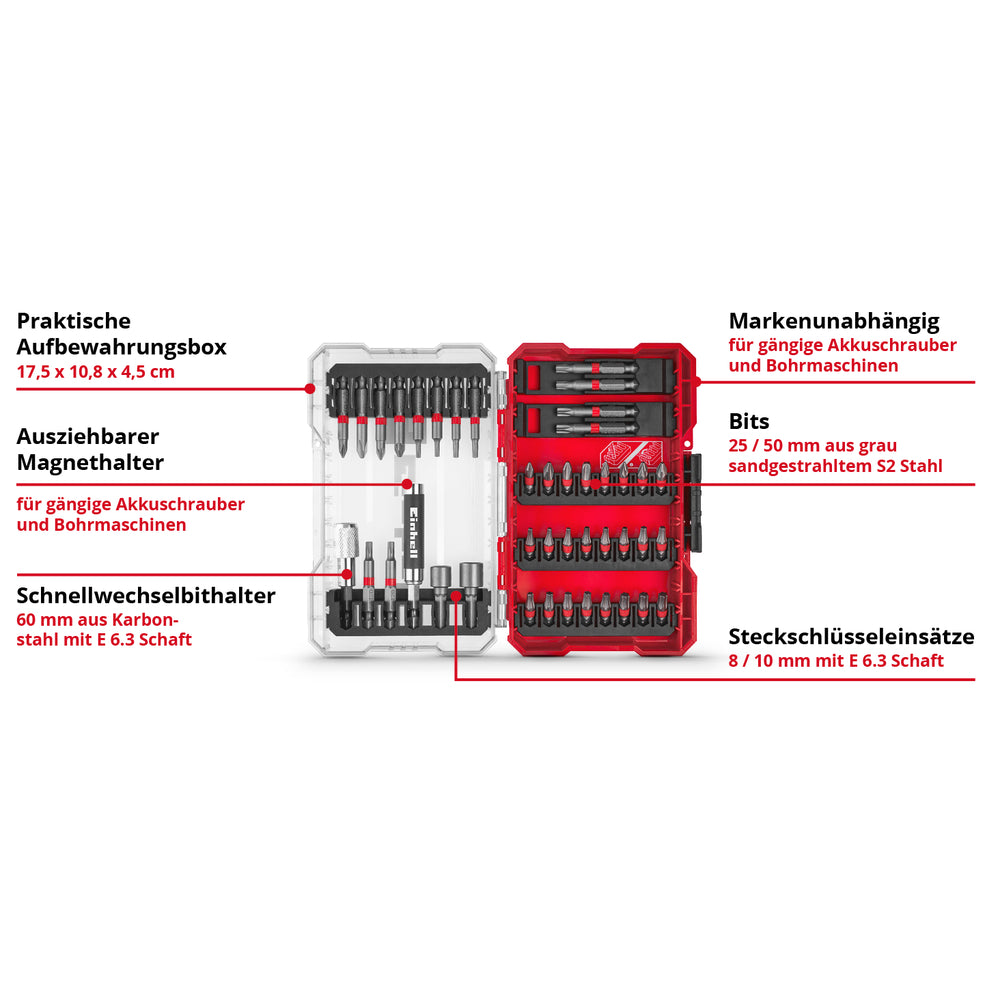 Praktische Aufbewahrungsbox
17,5 x 10,8 x 4,5 cm

Ausziehbarer Magnethalter

für gängige Akkuschrauber und Bohrmaschinen

Schnellwechselbithalter
60 mm aus Karbonstahl mit E 6.3 Schaft

Einhell

Markenunabhängig
für gängige Akkuschrauber und Bohrmaschinen

Bits
25 / 50 mm aus grau sandgestrahltem S2 Stahl

Steckschlüsseleinsätze
8 / 10 mm mit E 6.3 Schaft